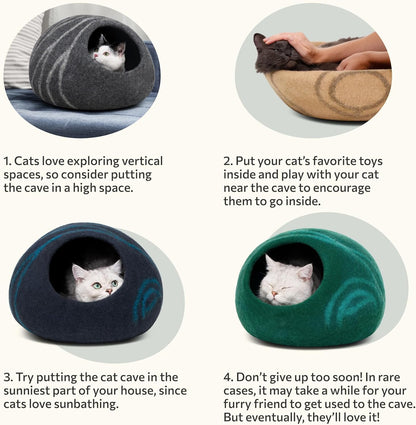 1. Cats love exploring vertical spaces, so consider putting the cave in a high space.

2. Put your cat's favorite toys inside and play with your cat near the cave to encourage them to go inside.

3. Try putting the cat cave in the sunniest part of your house, since cats love sunbathing.

4. Don't give up too soon! In rare cases, it may take a while for your furry friend to get used to the cave. But eventually, they'll love it!